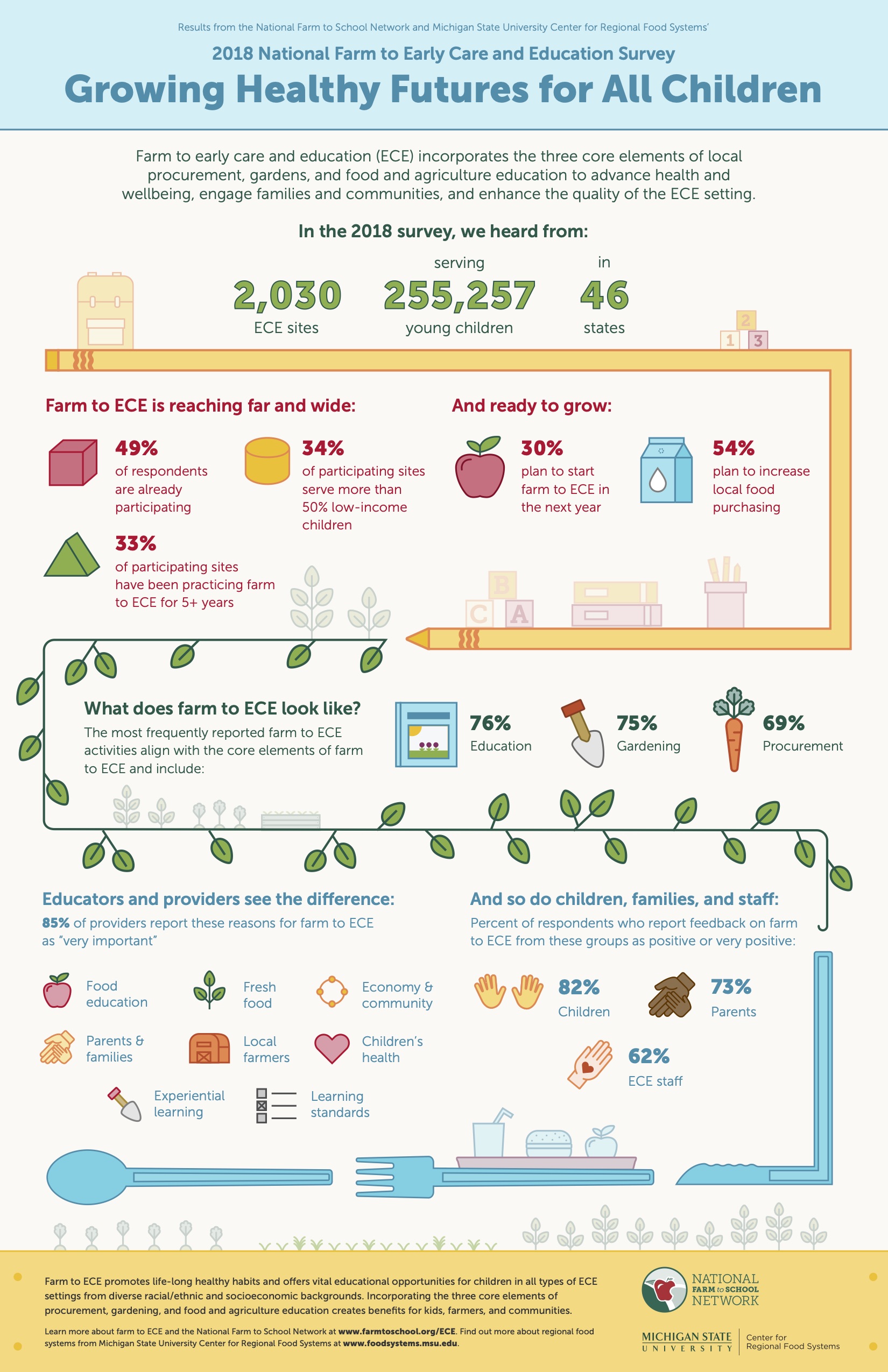 Results from the National Farm to School Network and Michigan State University Center for Regional Food Systems'

2018 National Farm to Early Care and Education Survey

Growing Healthy Futures for All Children

Farm to early care and education (ECE) incorporates the three core elements of local procurement, gardens, and food and agriculture education to advance health and wellbeing, engage families and communities, and enhance the quality of the ECE setting.

In the 2018 survey, we heard from:

2,030 ECE sites

serving 255,257 young children

in 46 states

2 1 3

Farm to ECE is reaching far and wide:

49% of respondents are already participating

34% of participating sites serve more than 50% low-income children

33% of participating sites have been practicing farm to ECE for 5+ years

And ready to grow:

30% plan to start farm to ECE in the next year

54% plan to increase local food purchasing

B C A

What does farm to ECE look like?

The most frequently reported farm to ECE activities align with the core elements of farm to ECE and include:

76% Education

75% Gardening

69% Procurement

Educators and providers see the difference:

85% of providers report these reasons for farm to ECE as "very important"

Food education

Fresh food

Economy & community

Parents & families

Local farmers

Children's health

Experiential learning

Learning standards

And so do children, families, and staff:

Percent of respondents who report feedback on farm to ECE from these groups as positive or very positive:

82% Children

73% Parents

62% ECE staff

Farm to ECE promotes life-long healthy habits and offers vital educational opportunities for children in all types of ECE settings from diverse racial/ethnic and socioeconomic backgrounds. Incorporating the three core elements of procurement, gardening, and food and agriculture education creates benefits for kids, farmers, and communities.

Learn more about farm to ECE and the National Farm to School Network at www.farmtoschool.org/ECE. Find out more about regional food systems from Michigan State University Center for Regional Food Systems at www.foodsystems.msu.edu.

NATIONAL FARM to SCHOOL NETWORK

MICHIGAN STATE UNIVERSITY Center for Regional Food Systems